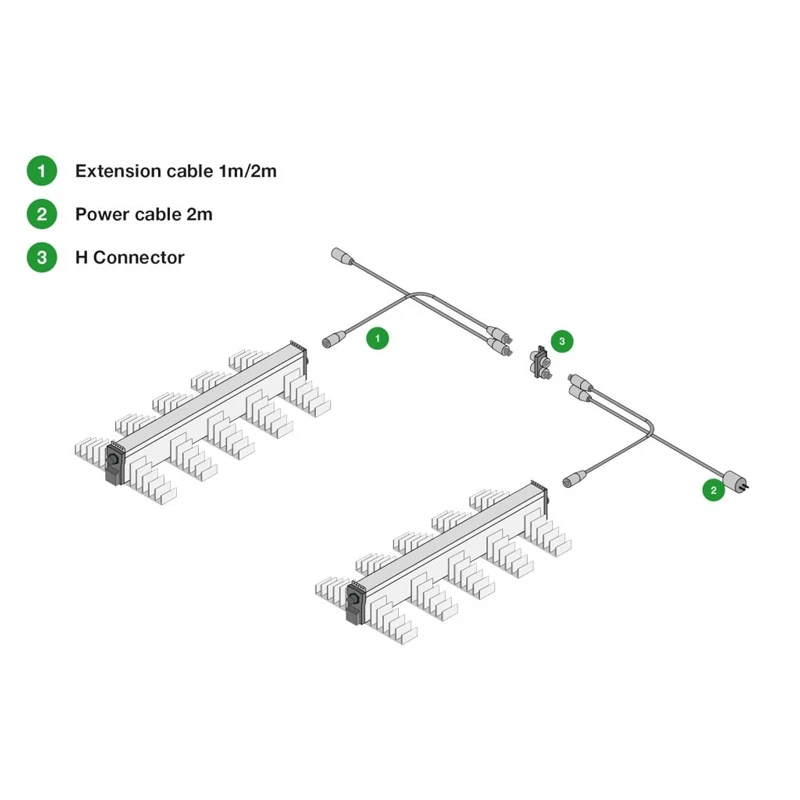 1 Extension cable 1m/2m

2 Power cable 2m

3 H Connector

1

3

2