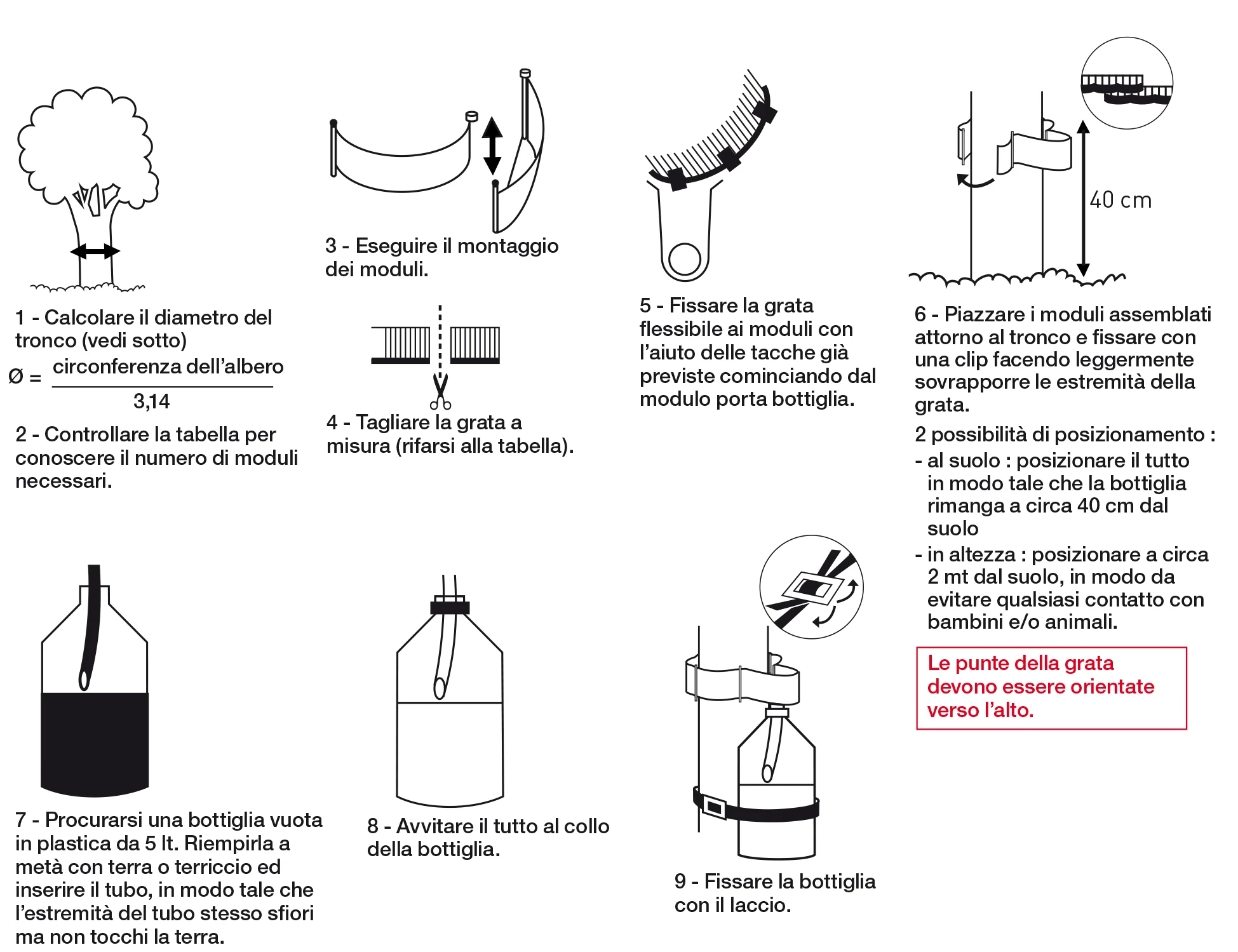 1 - Calcolare il diametro del tronco (vedi sotto)

$Ø = \frac{\text{circonferenza dell'albero}}{3,14}$

2 - Controllare la tabella per conoscere il numero di moduli necessari.

3 - Eseguire il montaggio dei moduli.

4 - Tagliare la grata a misura (rifarsi alla tabella).

5 - Fissare la grata flessibile ai moduli con l'aiuto delle tacche già previste cominciando dal modulo porta bottiglia.

40 cm

6 - Piazzare i moduli assemblati attorno al tronco e fissare con una clip facendo leggermente sovrapporre le estremità della grata.

2 possibilità di posizionamento :
- al suolo : posizionare il tutto in modo tale che la bottiglia rimanga a circa 40 cm dal suolo
- in altezza : posizionare a circa 2 mt dal suolo, in modo da evitare qualsiasi contatto con bambini e/o animali.

Le punte della grata devono essere orientate verso l'alto.

7 - Procurarsi una bottiglia vuota in plastica da 5 lt. Riempirla a metà con terra o terriccio ed inserire il tubo, in modo tale che l'estremità del tubo stesso sfiori ma non tocchi la terra.

8 - Avvitare il tutto al collo della bottiglia.

9 - Fissare la bottiglia con il laccio.